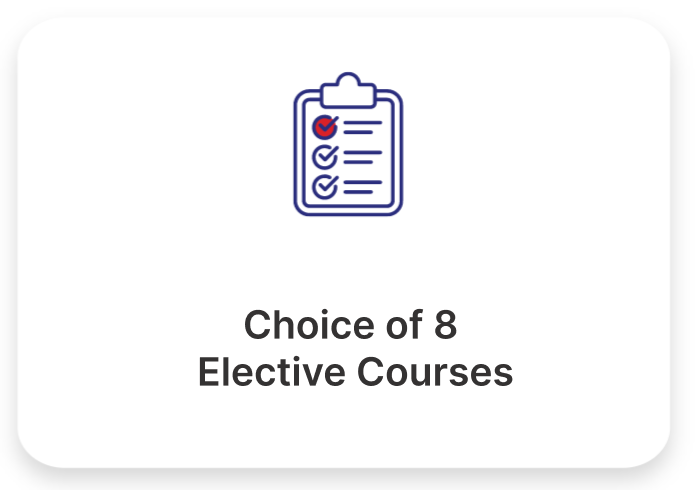 Choice of 8 Elective Courses